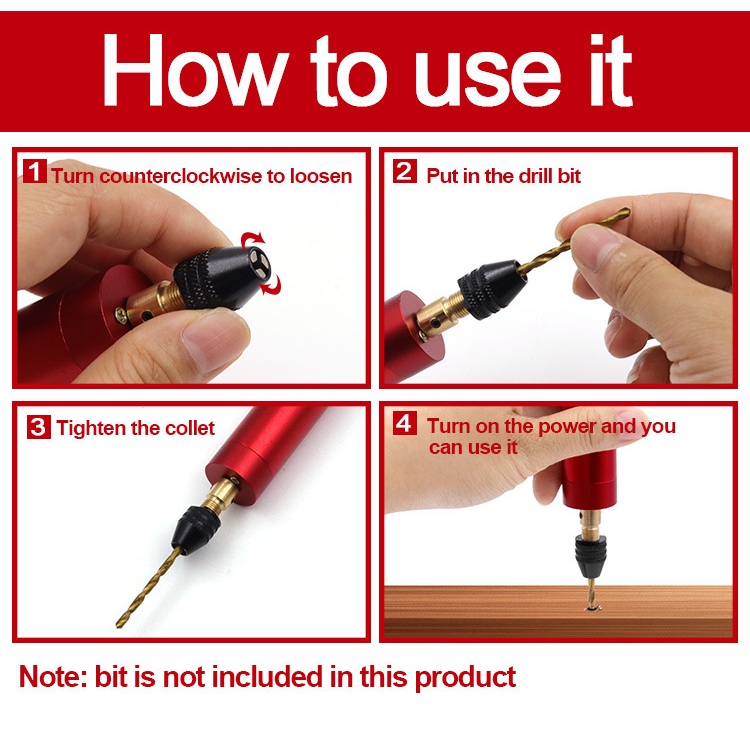 How to use it

1 Turn counterclockwise to loosen

2 Put in the drill bit

3 Tighten the collet

4 Turn on the power and you can use it

Note: bit is not included in this product